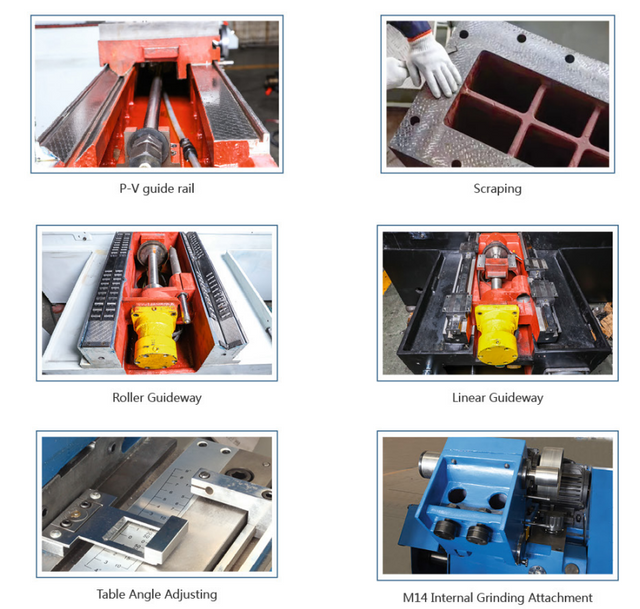 P-V guide rail

Scraping

Roller Guideway

Linear Guideway

Table Angle Adjusting

M14 Internal Grinding Attachment