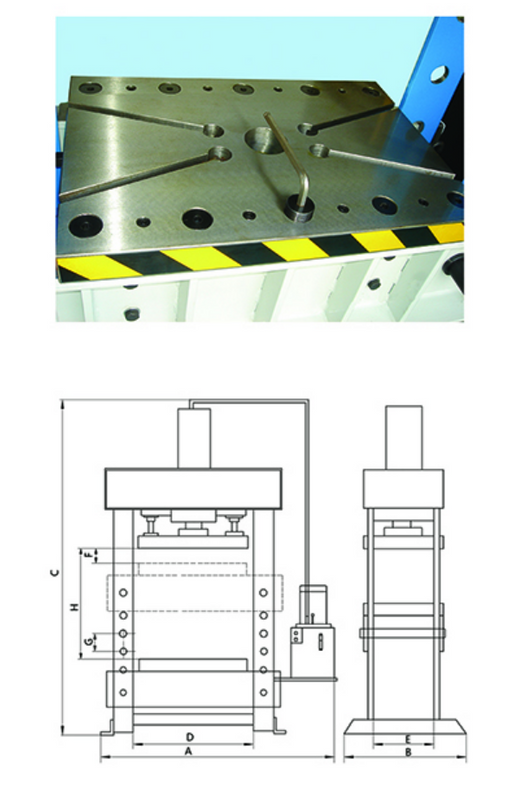 C
F
H
G
D
A
E
B